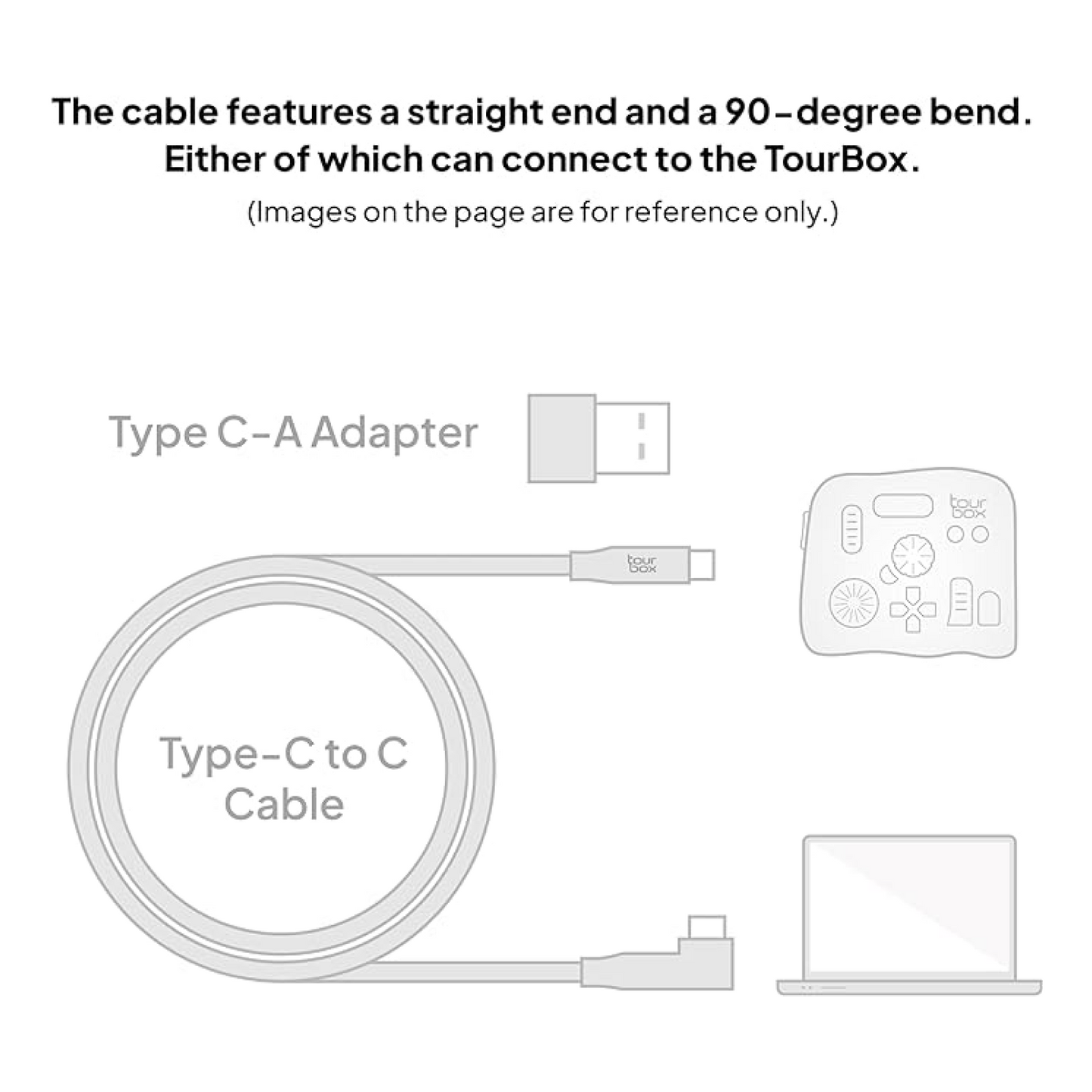 The cable features a straight end and a 90-degree bend. Either of which can connect to the TourBox.

(Images on the page are for reference only.)

Type C-A Adapter

tour box

tour box

Type-C to C Cable